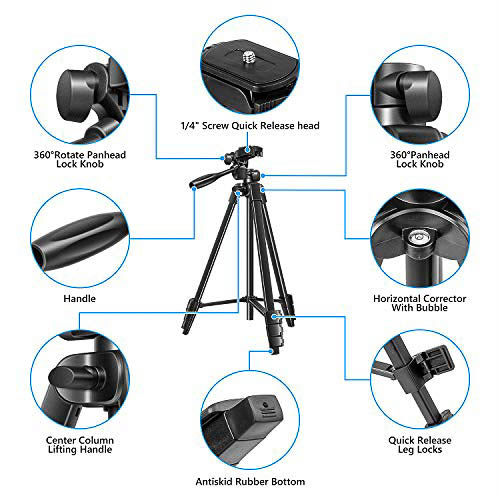 1/4" Screw Quick Release head

360°Rotate Panhead Lock Knob

360°Panhead Lock Knob

Handle

Horizontal Corrector With Bubble

Center Column Lifting Handle

Quick Release Leg Locks

Antiskid Rubber Bottom